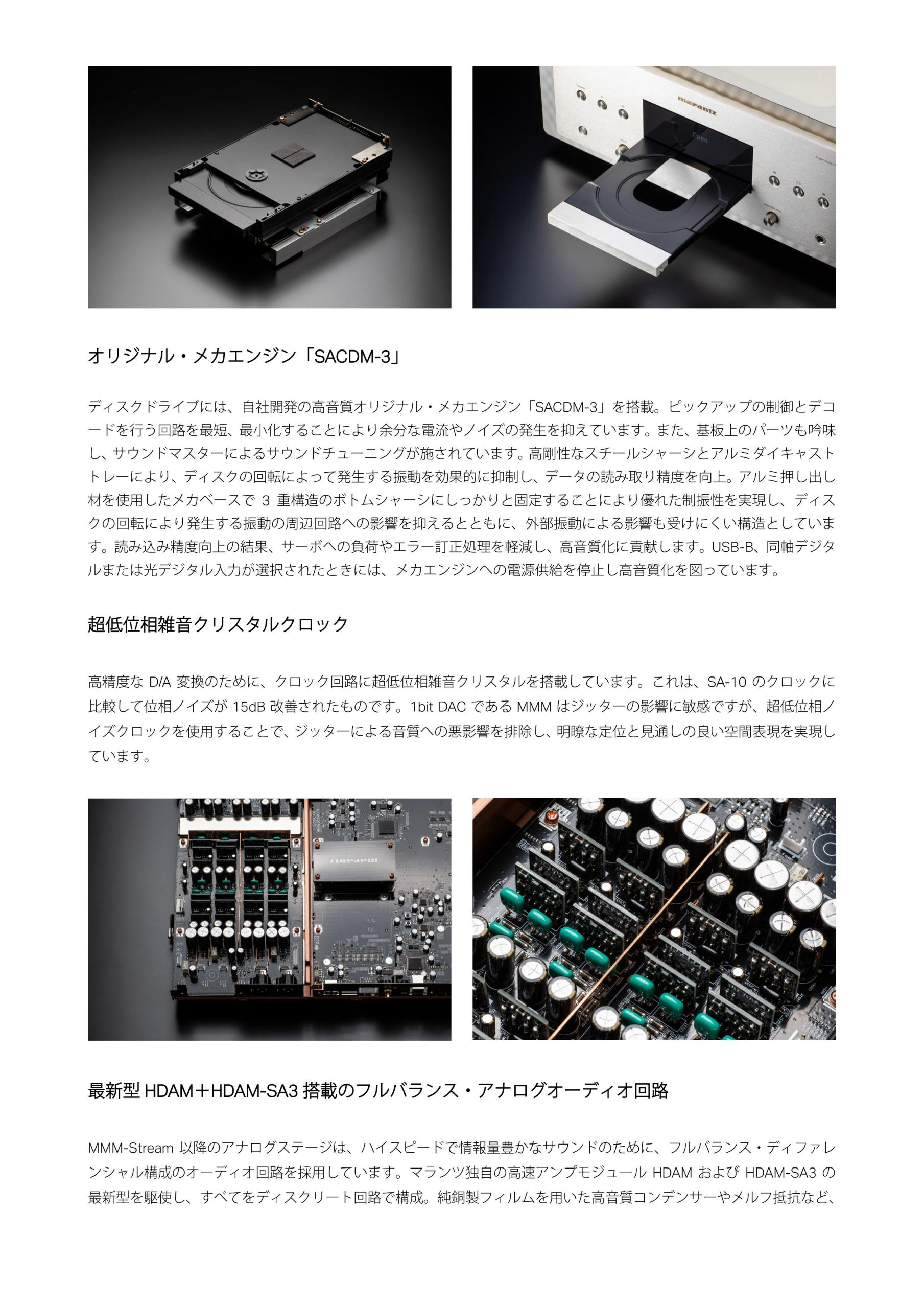 marantz

Open

オリジナル・メカエンジン「SACDM-3」

ディスクドライブには、自社開発の高音質オリジナル・メカエンジン「SACDM-3」を搭載。ピックアップの制御とデコードを行う回路を最短、最小化することにより余分な電流やノイズの発生を抑えています。また、基板上のパーツも吟味し、サウンドマスターによるサウンドチューニングが施されています。高剛性なスチールシャーシとアルミダイキャストトレーにより、ディスクの回転によって発生する振動を効果的に抑制し、データの読み取り精度を向上。アルミ押し出し材を使用したメカベースで 3 重構造のボトムシャーシにしっかりと固定することにより優れた制振性を実現し、ディスクの回転により発生する振動の周辺回路への影響を抑えるとともに、外部振動による影響も受けにくい構造としています。読み込み精度向上の結果、サーボへの負荷やエラー訂正処理を軽減し、高音質化に貢献します。USB-B、同軸デジタルまたは光デジタル入力が選択されたときには、メカエンジンへの電源供給を停止し高音質化を図っています。

超低位相雑音クリスタルクロック

高精度な D/A 変換のために、クロック回路に超低位相雑音クリスタルを搭載しています。これは、SA-10 のクロックに比較して位相ノイズが 15dB 改善されたものです。1bit DAC である MMM はジッターの影響に敏感ですが、超低位相ノイズクロックを使用することで、ジッターによる音質への悪影響を排除し、明瞭な定位と見通しの良い空間表現を実現しています。

marantz

最新型 HDAM＋HDAM-SA3 搭載のフルバランス・アナログオーディオ回路

MMM-Stream 以降のアナログステージは、ハイスピードで情報量豊かなサウンドのために、フルバランス・ディファレンシャル構成のオーディオ回路を採用しています。マランツ独自の高速アンプモジュール HDAM および HDAM-SA3 の最新型を駆使し、すべてをディスクリート回路で構成。純銅製フィルムを用いた高音質コンデンサーやメルフ抵抗など、