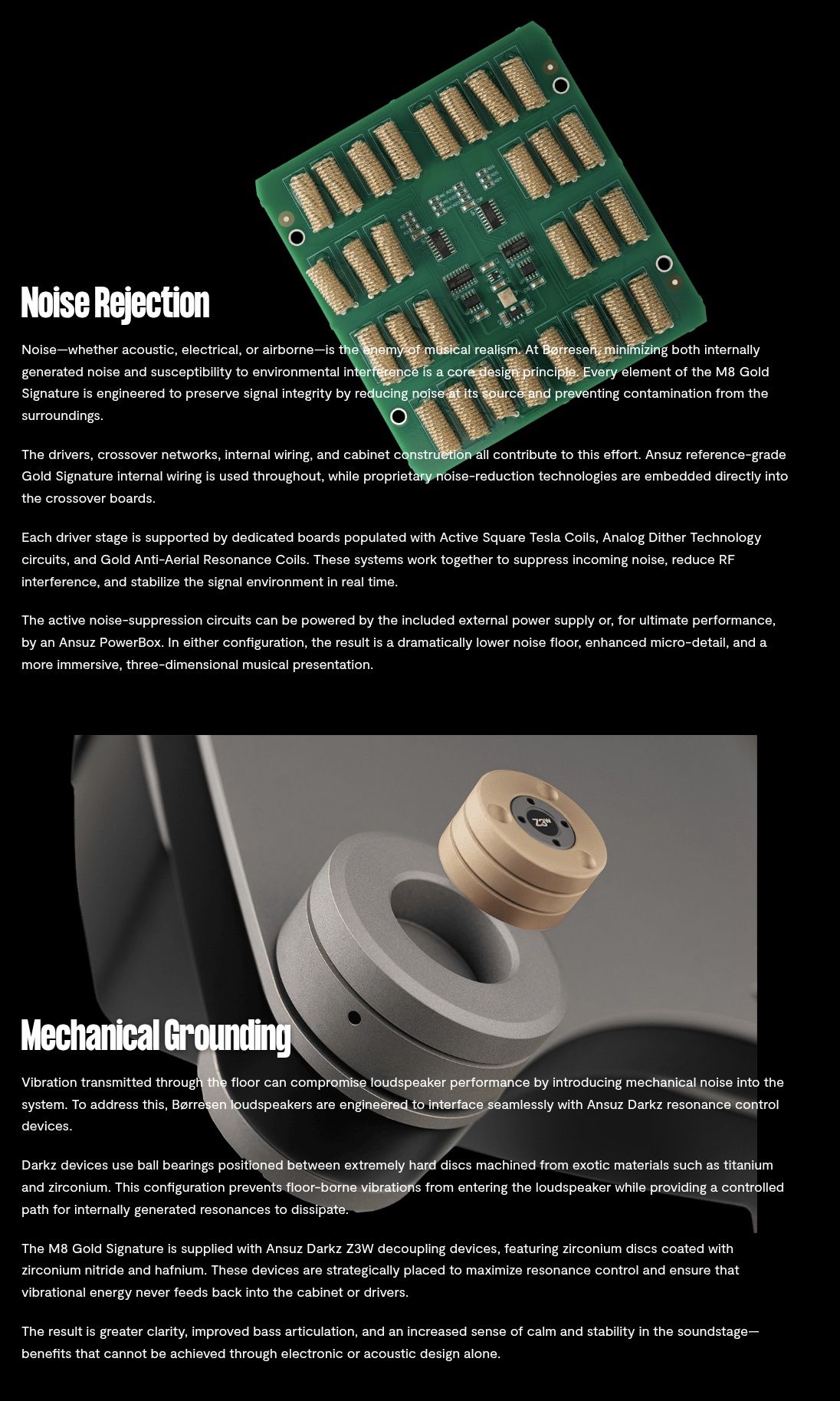 Noise Rejection

Noise—whether acoustic, electrical, or airborne—is the enemy of musical realism. At Børresen, minimizing both internally generated noise and susceptibility to environmental interference is a core design principle. Every element of the M8 Gold Signature is engineered to preserve signal integrity by reducing noise at its source and preventing contamination from the surroundings.

The drivers, crossover networks, internal wiring, and cabinet construction all contribute to this effort. Ansuz reference-grade Gold Signature internal wiring is used throughout, while proprietary noise-reduction technologies are embedded directly into the crossover boards.

Each driver stage is supported by dedicated boards populated with Active Square Tesla Coils, Analog Dither Technology circuits, and Gold Anti-Aerial Resonance Coils. These systems work together to suppress incoming noise, reduce RF interference, and stabilize the signal environment in real time.

The active noise-suppression circuits can be powered by the included external power supply or, for ultimate performance, by an Ansuz PowerBox. In either configuration, the result is a dramatically lower noise floor, enhanced micro-detail, and a more immersive, three-dimensional musical presentation.

Z3W

Mechanical Grounding

Vibration transmitted through the floor can compromise loudspeaker performance by introducing mechanical noise into the system. To address this, Børresen loudspeakers are engineered to interface seamlessly with Ansuz Darkz resonance control devices.

Darkz devices use ball bearings positioned between extremely hard discs machined from exotic materials such as titanium and zirconium. This configuration prevents floor-borne vibrations from entering the loudspeaker while providing a controlled path for internally generated resonances to dissipate.

The M8 Gold Signature is supplied with Ansuz Darkz Z3W decoupling devices, featuring zirconium discs coated with zirconium nitride and hafnium. These devices are strategically placed to maximize resonance control and ensure that vibrational energy never feeds back into the cabinet or drivers.

The result is greater clarity, improved bass articulation, and an increased sense of calm and stability in the soundstage—benefits that cannot be achieved through electronic or acoustic design alone.