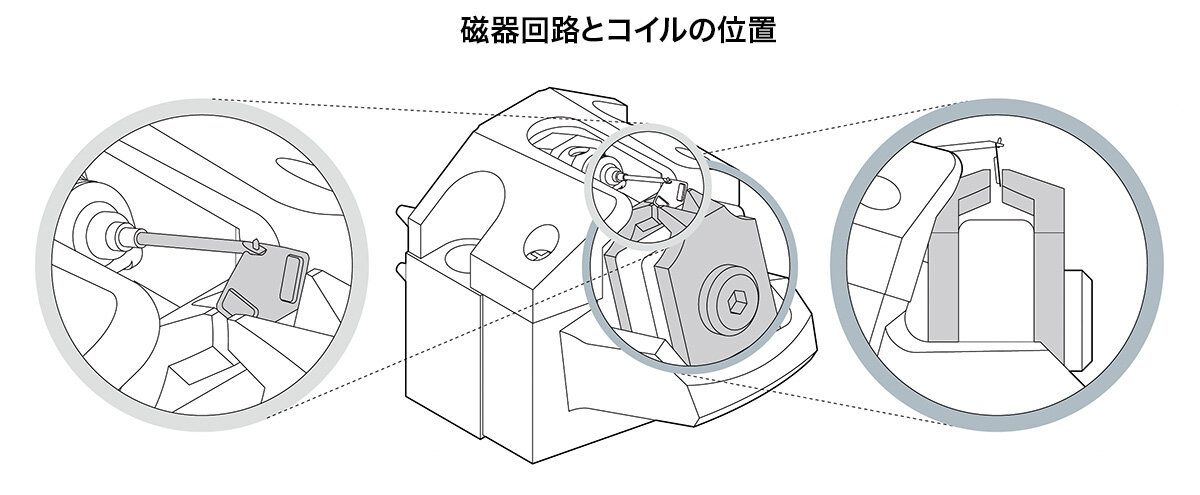 磁器回路とコイルの位置