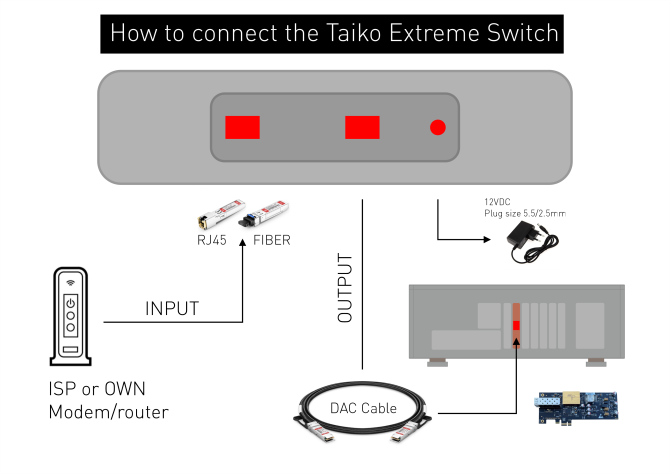 How to connect the Taiko Extreme Switch

RJ45 FIBER

12VDC
Plug size 5.5/2.5mm

INPUT

OUTPUT

ISP or OWN
Modem/router

DAC Cable