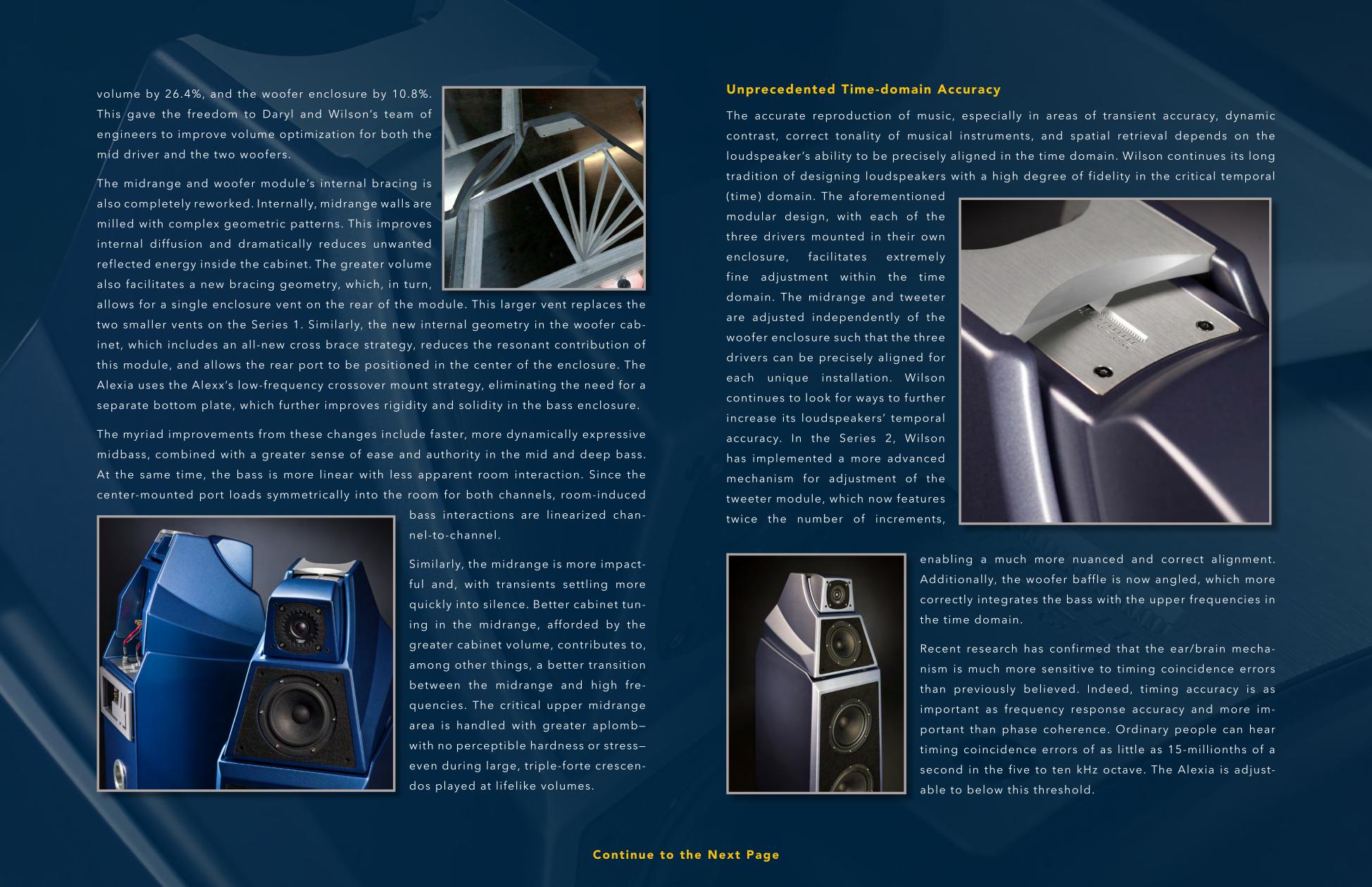 volume by 26.4%, and the woofer enclosure by 10.8%. This gave the freedom to Daryl and Wilson's team of engineers to improve volume optimization for both the mid driver and the two woofers.

The midrange and woofer module's internal bracing is also completely reworked. Internally, midrange walls are milled with complex geometric patterns. This improves internal diffusion and dramatically reduces unwanted reflected energy inside the cabinet. The greater volume also facilitates a new bracing geometry, which, in turn, allows for a single enclosure vent on the rear of the module. This larger vent replaces the two smaller vents on the Series 1. Similarly, the new internal geometry in the woofer cabinet, which includes an all-new cross brace strategy, reduces the resonant contribution of this module, and allows the rear port to be positioned in the center of the enclosure. The Alexia uses the Alexx's low-frequency crossover mount strategy, eliminating the need for a separate bottom plate, which further improves rigidity and solidity in the bass enclosure.

The myriad improvements from these changes include faster, more dynamically expressive midbass, combined with a greater sense of ease and authority in the mid and deep bass. At the same time, the bass is more linear with less apparent room interaction. Since the center-mounted port loads symmetrically into the room for both channels, room-induced bass interactions are linearized channel-to-channel.

Similarly, the midrange is more impactful and, with transients settling more quickly into silence. Better cabinet tuning in the midrange, afforded by the greater cabinet volume, contributes to, among other things, a better transition between the midrange and high frequencies. The critical upper midrange area is handled with greater aplomb—with no perceptible hardness or stress—even during large, triple-forte crescendos played at lifelike volumes.

Unprecedented Time-domain Accuracy

The accurate reproduction of music, especially in areas of transient accuracy, dynamic contrast, correct tonality of musical instruments, and spatial retrieval depends on the loudspeaker's ability to be precisely aligned in the time domain. Wilson continues its long tradition of designing loudspeakers with a high degree of fidelity in the critical temporal (time) domain. The aforementioned modular design, with each of the three drivers mounted in their own enclosure, facilitates extremely fine adjustment within the time domain. The midrange and tweeter are adjusted independently of the woofer enclosure such that the three drivers can be precisely aligned for each unique installation. Wilson continues to look for ways to further increase its loudspeakers' temporal accuracy. In the Series 2, Wilson has implemented a more advanced mechanism for adjustment of the tweeter module, which now features twice the number of increments, enabling a much more nuanced and correct alignment. Additionally, the woofer baffle is now angled, which more correctly integrates the bass with the upper frequencies in the time domain.

Recent research has confirmed that the ear/brain mechanism is much more sensitive to timing coincidence errors than previously believed. Indeed, timing accuracy is as important as frequency response accuracy and more important than phase coherence. Ordinary people can hear timing coincidence errors of as little as 15-millionths of a second in the five to ten kHz octave. The Alexia is adjustable to below this threshold.

Continue to the Next Page