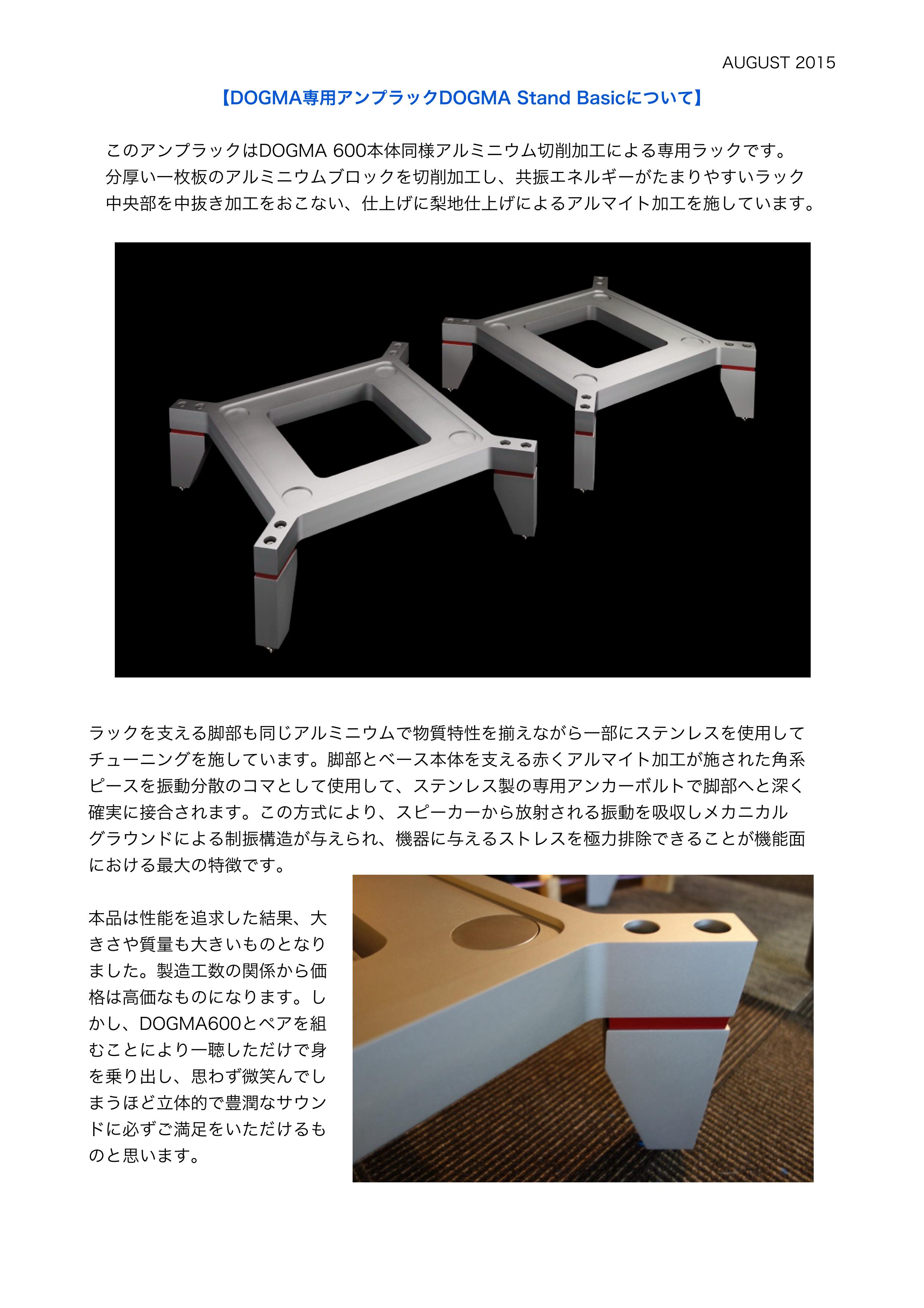 AUGUST 2015

【DOGMA専用アンプラックDOGMA Stand Basicについて】

このアンプラックはDOGMA 600本体同様アルミニウム切削加工による専用ラックです。分厚い一枚板のアルミニウムブロックを切削加工し、共振エネルギーがたまりやすいラック中央部を中抜き加工をおこない、仕上げに梨地仕上げによるアルマイト加工を施しています。

ラックを支える脚部も同じアルミニウムで物質特性を揃えながら一部にステンレスを使用してチューニングを施しています。脚部とベース本体を支える赤くアルマイト加工が施された角系ピースを振動分散のコマとして使用して、ステンレス製の専用アンカーボルトで脚部へと深く確実に接合されます。この方式により、スピーカーから放射される振動を吸収しメカニカルグラウンドによる制振構造が与えられ、機器に与えるストレスを極力排除できることが機能面における最大の特徴です。

本品は性能を追求した結果、大きさや質量も大きいものとなりました。製造工数の関係から価格は高価なものになります。しかし、DOGMA600とペアを組むことにより一聴しただけで身を乗り出し、思わず微笑んでしまうほど立体的で豊潤なサウンドに必ずご満足をいただけるものと思います。