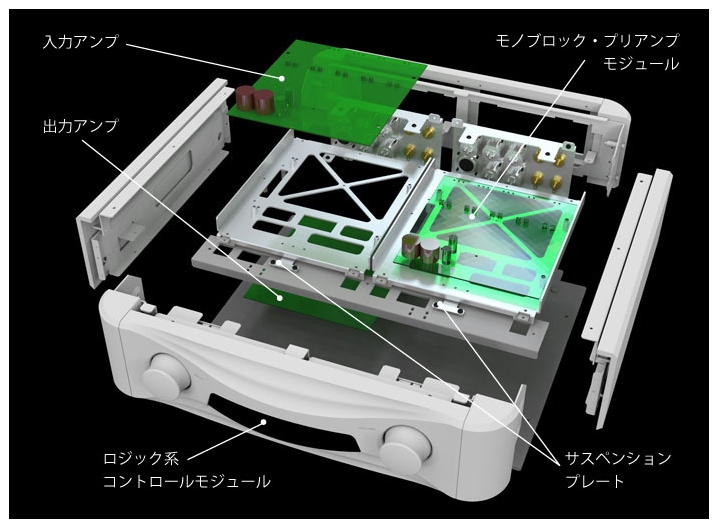 入力アンプ

モノブロック・プリアンプ
モジュール

出力アンプ

ロジック系
コントロールモジュール

サスペンション
プレート