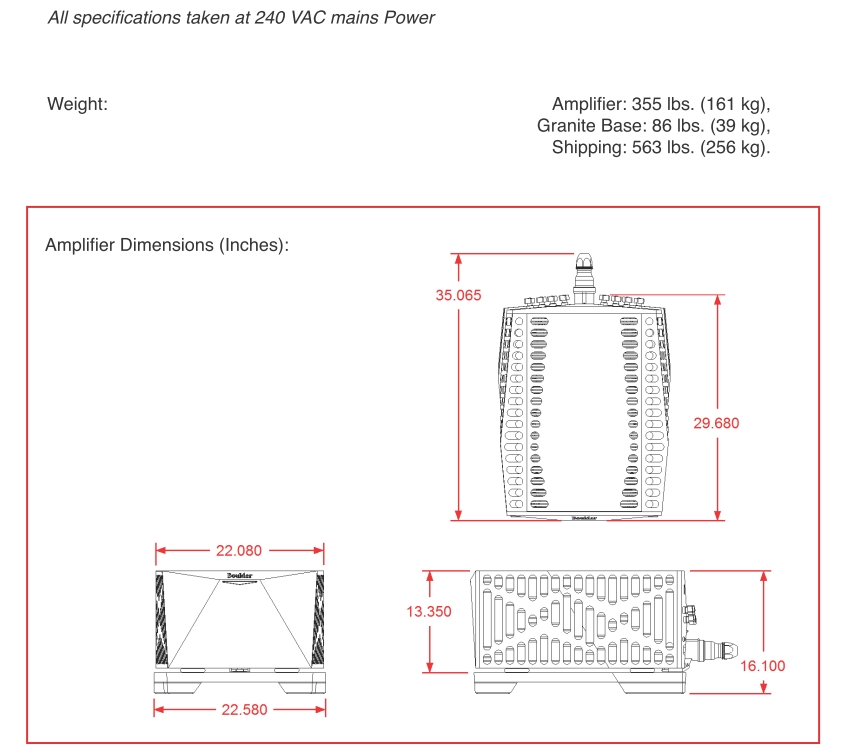 All specifications taken at 240 VAC mains Power

Weight:

Amplifier: 355 lbs. (161 kg),
Granite Base: 86 lbs. (39 kg),
Shipping: 563 lbs. (256 kg).

Amplifier Dimensions (Inches):

35.065

29.680

Boulder

22.080

Boulder

22.580

13.350

16.100