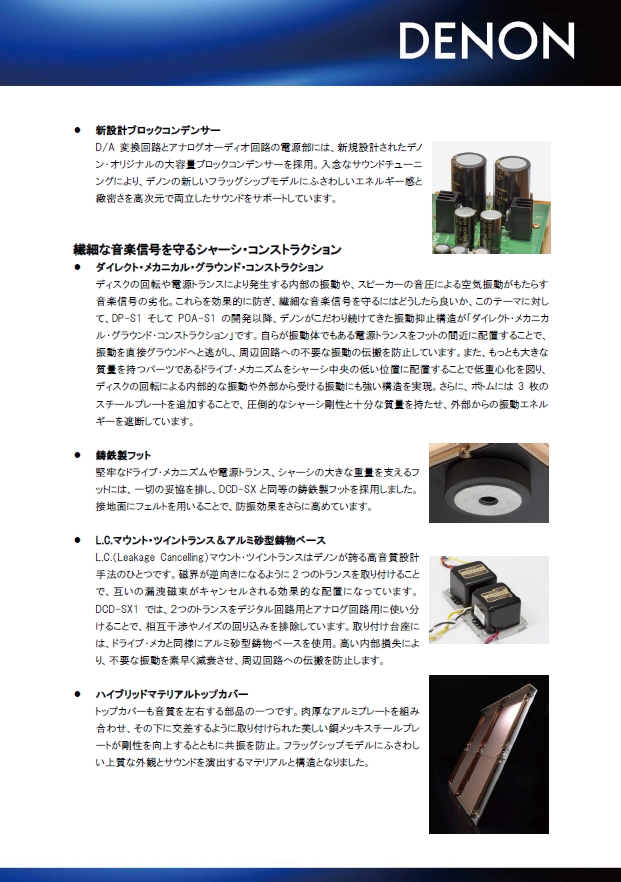 DENON

● 新設計ブロックコンデンサー
D/A 変換回路とアナログオーディオ回路の電源部には、新規設計されたデノン・オリジナルの大容量ブロックコンデンサーを採用。入念なサウンドチューニングにより、デノンの新しいフラッグシップモデルにふさわしいエネルギー感と緻密さを高次元で両立したサウンドをサポートしています。

繊細な音楽信号を守るシャーシ・コンストラクション
● ダイレクト・メカニカル・グラウンド・コンストラクション
ディスクの回転や電源トランスにより発生する内部の振動や、スピーカーの音圧による空気振動がもたらす音楽信号の劣化。これらを効果的に防ぎ、繊細な音楽信号を守るにはどうしたら良いか、このテーマに対して、DP-S1 そして POA-S1 の開発以降、デノンがこだわり続けてきた振動抑止構造が「ダイレクト・メカニカル・グラウンド・コンストラクション」です。自らが振動体でもある電源トランスをフットの間近に配置することで、振動を直接グラウンドへと逃がし、周辺回路への不要な振動の伝搬を防止しています。また、もっとも大きな質量を持つパーツであるドライブ・メカニズムをシャーシ中央の低い位置に配置することで低重心化を図り、ディスクの回転による内部的な振動や外部から受ける振動にも強い構造を実現。さらに、ボトムには 3 枚のスチールプレートを追加することで、圧倒的なシャーシ剛性と十分な質量を持たせ、外部からの振動エネルギーを遮断しています。

● 鋳鉄製フット
堅牢なドライブ・メカニズムや電源トランス、シャーシの大きな重量を支えるフットには、一切の妥協を排し、DCD-SX と同等の鋳鉄製フットを採用しました。接地面にフェルトを用いることで、防振効果をさらに高めています。

● L.C.マウント・ツイントランス＆アルミ砂型鋳物ベース
L.C.(Leakage Cancelling)マウント・ツイントランスはデノンが誇る高音質設計手法のひとつです。磁界が逆向きになるように 2 つのトランスを取り付けることで、互いの漏洩磁束がキャンセルされる効果的な配置になっています。DCD-SX1 では、2つのトランスをデジタル回路用とアナログ回路用に使い分けることで、相互干渉やノイズの回り込みを排除しています。取り付け台座には、ドライブ・メカと同様にアルミ砂型鋳物ベースを使用。高い内部損失により、不要な振動を素早く減衰させ、周辺回路への伝搬を防止します。

● ハイブリッドマテリアルトップカバー
トップカバーも音質を左右する部品の一つです。肉厚なアルミプレートを組み合わせ、その下に交差するように取り付けられた美しい銅メッキスチールプレートが剛性を向上するとともに共振を防止。フラッグシップモデルにふさわしい上質な外観とサウンドを演出するマテリアルと構造となりました。